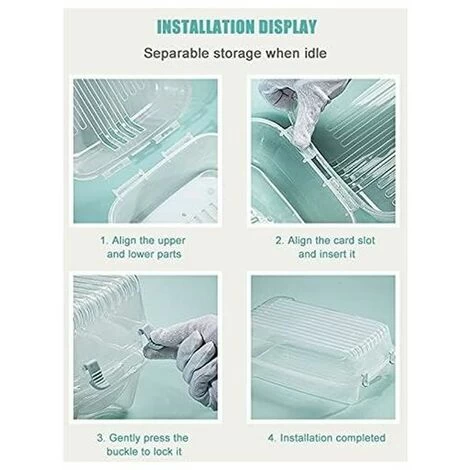 INSTALLATION DISPLAY

Separable storage when idle

1. Align the upper and lower parts

2. Align the card slot and insert it

3. Gently press the buckle to lock it

4. Installation completed