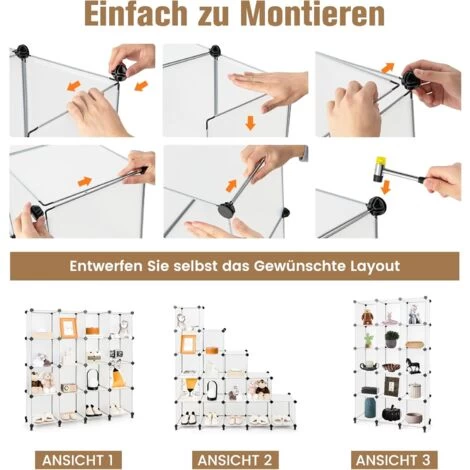 Einfach zu Montieren

Entwerfen Sie selbst das Gewünschte Layout

ANSICHT 1

ANSICHT 2

ANSICHT 3