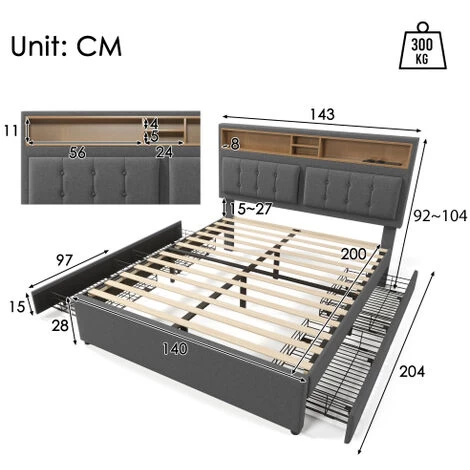 Unit: CM

300 KG

11
4
5
56
24

143
8
15~27
92~104
97
200
15
28
140
204