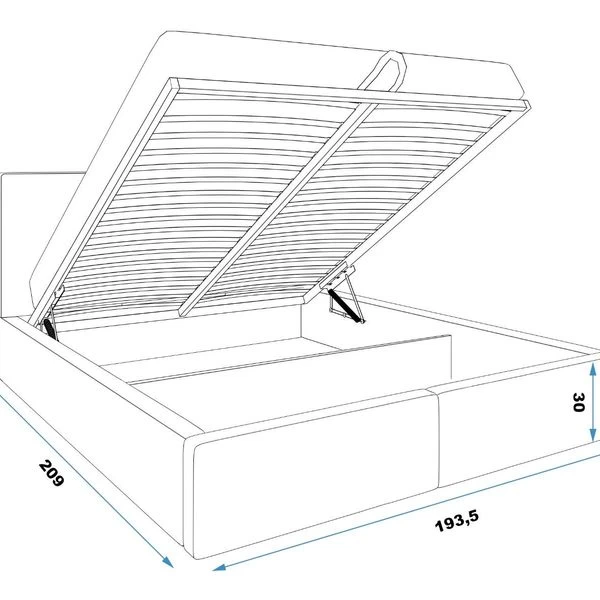 30

209

193,5