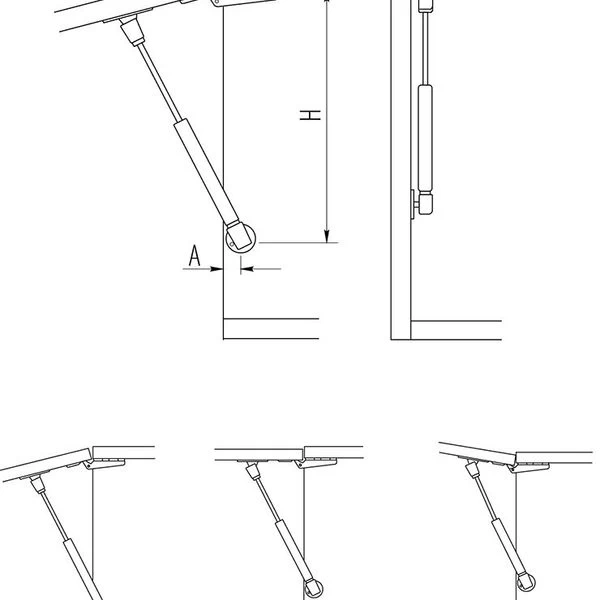 H

A