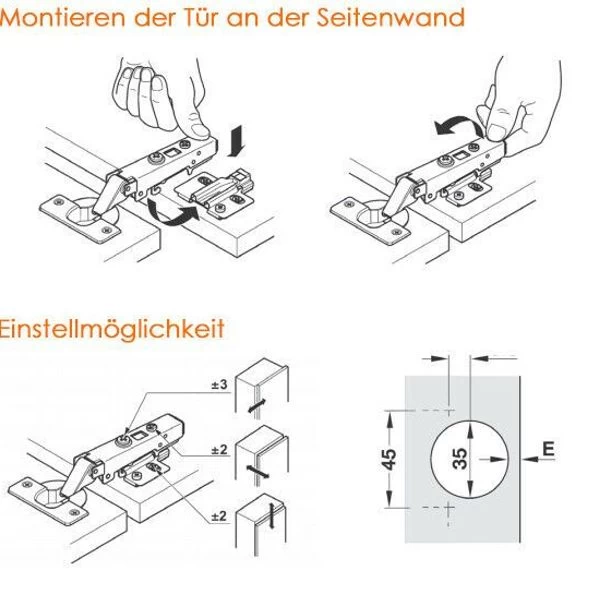 Montieren der Tür an der Seitenwand

Einstellmöglichkeit

±3

±2

±2

45

35

E