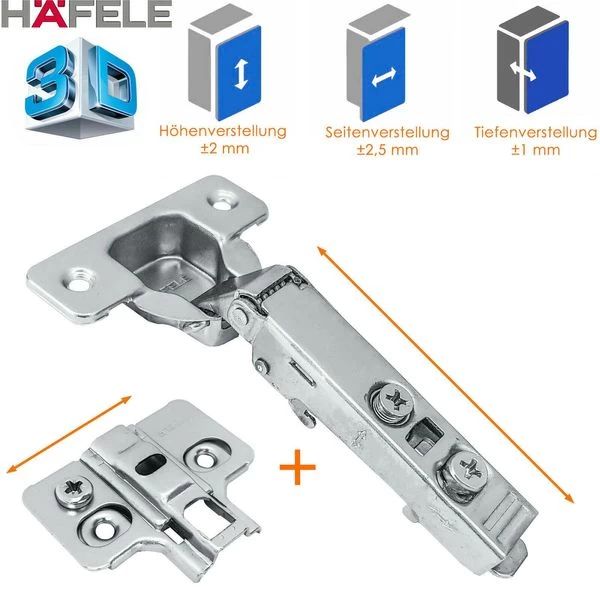 HÄFELE

3D

Höhenverstellung
±2 mm

Seitenverstellung
±2,5 mm

Tiefenverstellung
±1 mm

+