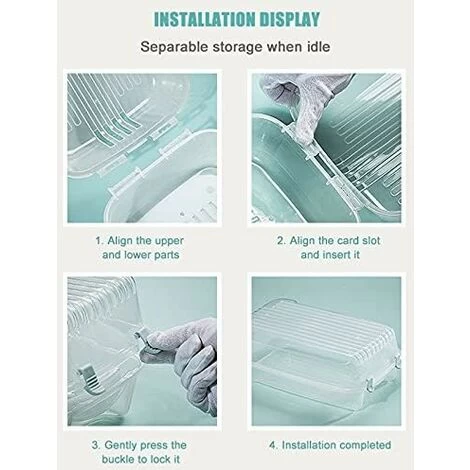 INSTALLATION DISPLAY

Separable storage when idle

1. Align the upper and lower parts

2. Align the card slot and insert it

3. Gently press the buckle to lock it

4. Installation completed