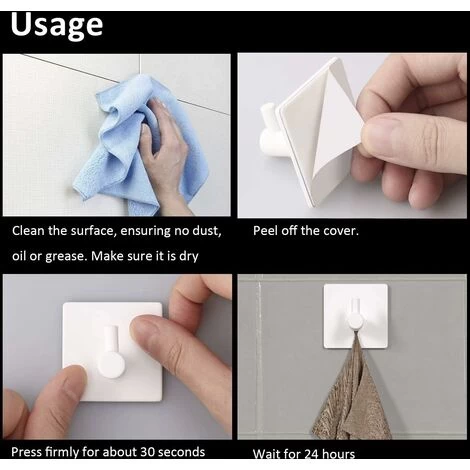 Usage

Clean the surface, ensuring no dust, oil or grease. Make sure it is dry

Peel off the cover.

Press firmly for about 30 seconds

Wait for 24 hours