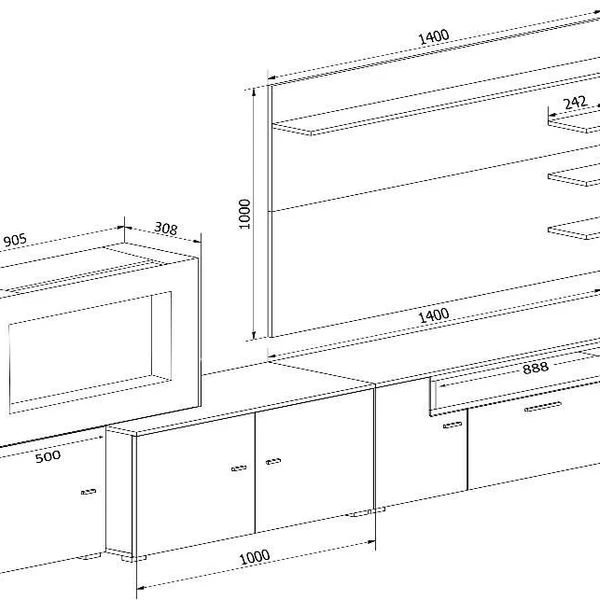 1400
242
1000
905
308
1400
888
500
1000