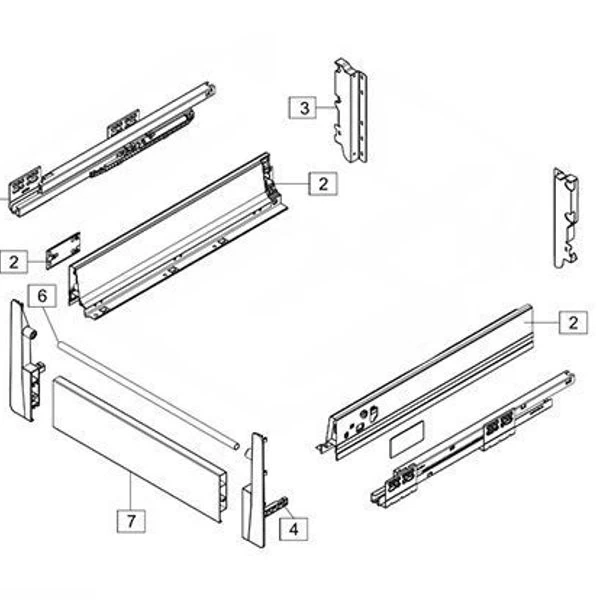 3
2
2
6
2
7
4